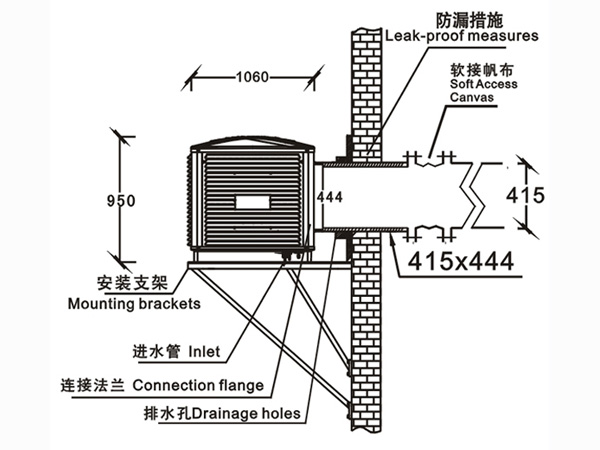 防漏措施
Leak-proof measures

软接帆布
Soft Access
Canvas

1060

950

444

415

415x444

安装支架
Mounting brackets

进水管 Inlet

连接法兰 Connection flange

排水孔Drainage holes